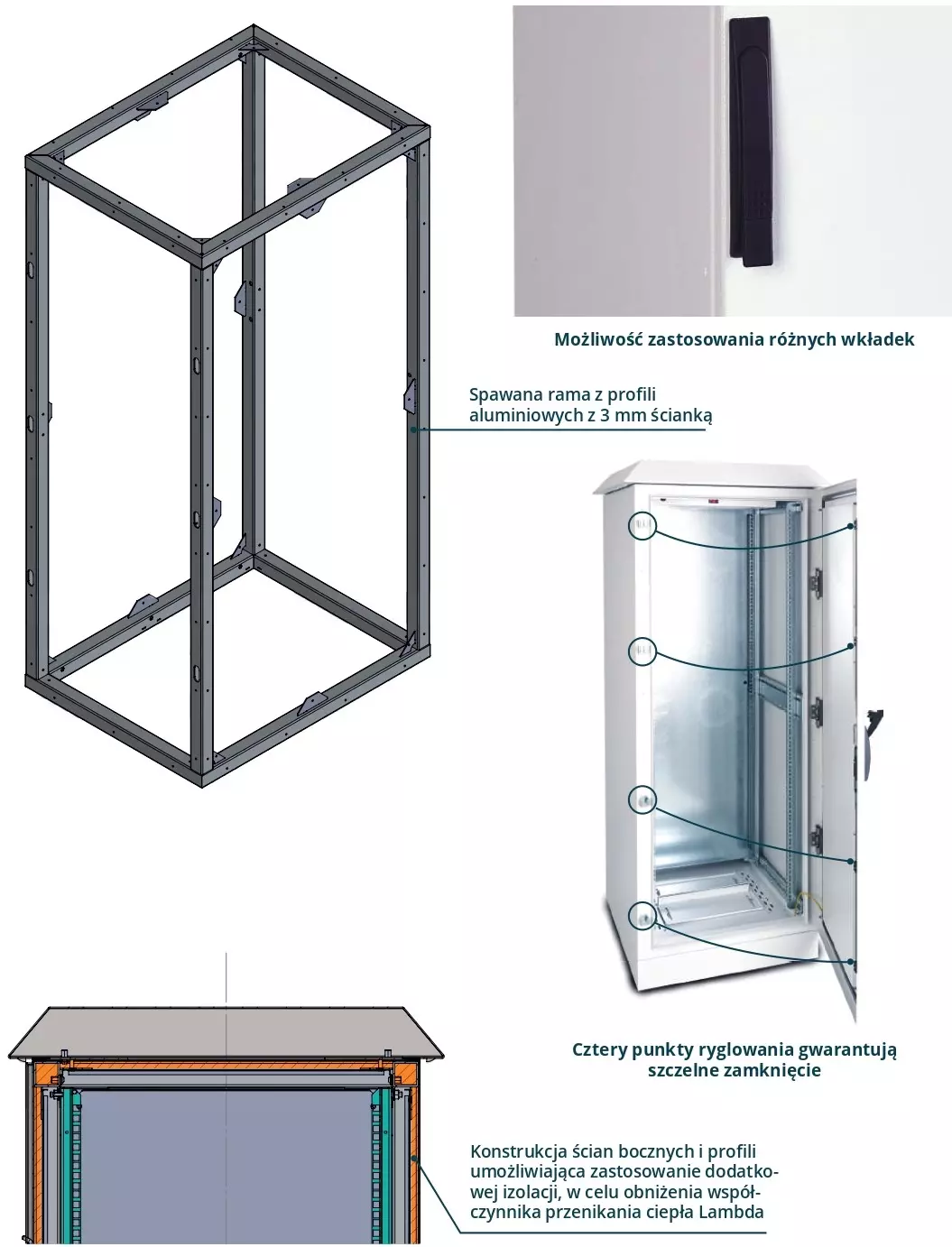 Możliwość zastosowania różnych wkładek

Spawana rama z profili aluminiowych z 3 mm ścianką

Cztery punkty ryglowania gwarantują szczelne zamknięcie

Konstrukcja ścian bocznych i profili umożliwiająca zastosowanie dodatkowej izolacji, w celu obniżenia współczynnika przenikania ciepła Lambda