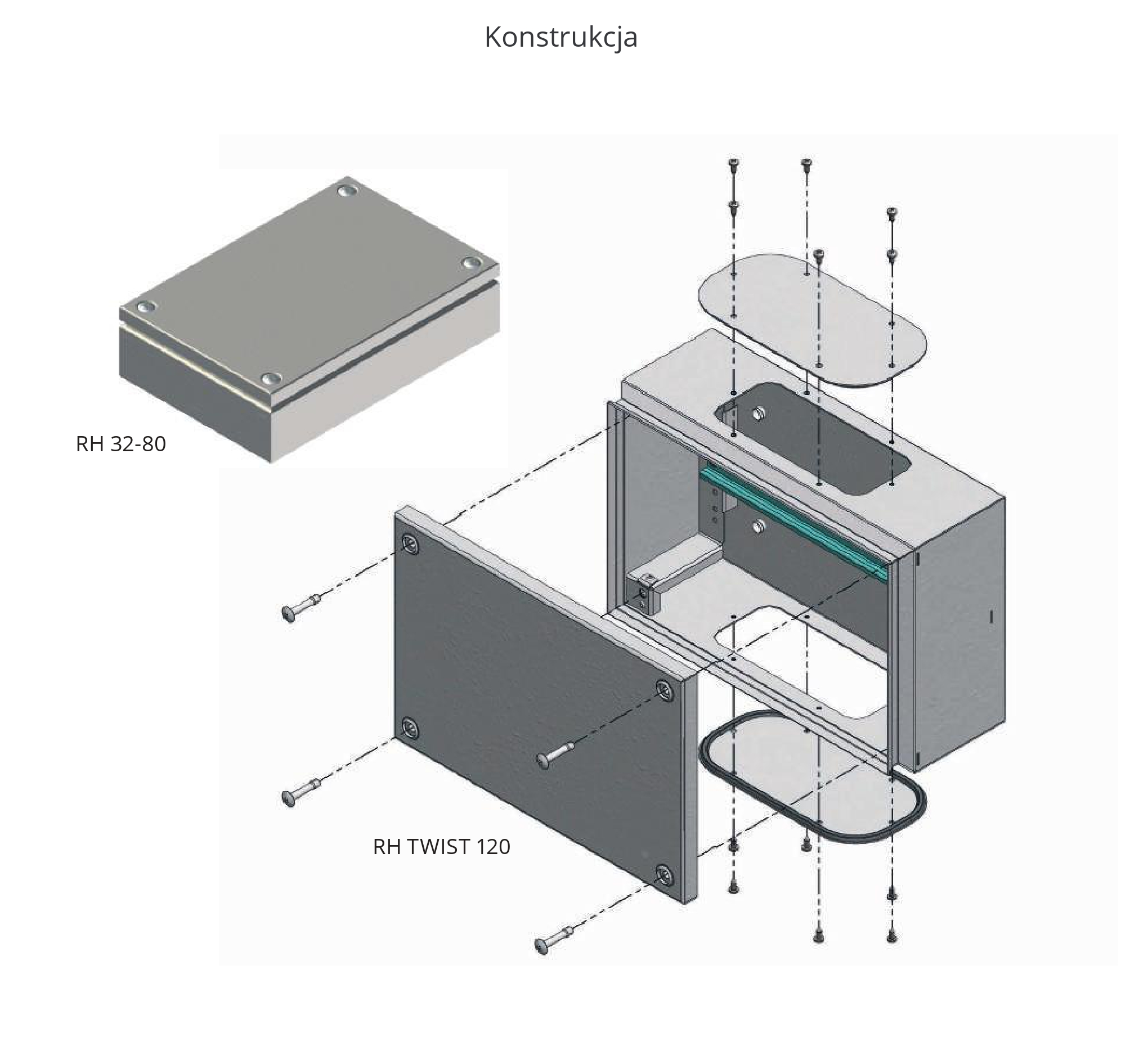 Konstrukcja

RH 32-80

RH TWIST 120