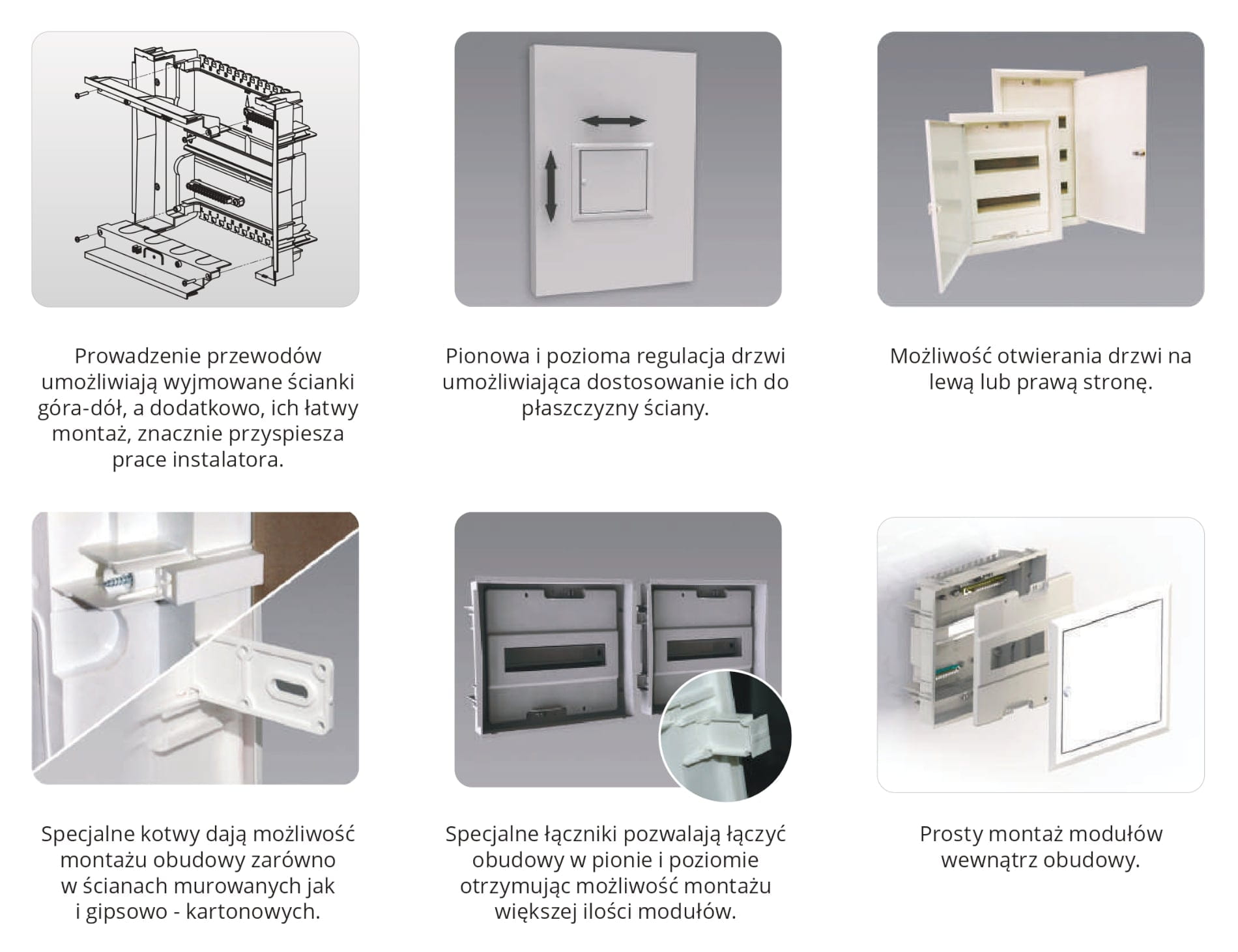 Prowadzenie przewodów umożliwiają wyjmowane ścianki góra-dół, a dodatkowo, ich łatwy montaż, znacznie przyspiesza prace instalatora.

Pionowa i pozioma regulacja drzwi umożliwiająca dostosowanie ich do płaszczyzny ściany.

Możliwość otwierania drzwi na lewą lub prawą stronę.

Specjalne kotwy dają możliwość montażu obudowy zarówno w ścianach murowanych jak i gipsowo - kartonowych.

Specjalne łączniki pozwalają łączyć obudowy w pionie i poziomie otrzymując możliwość montażu większej ilości modułów.

Prosty montaż modułów wewnątrz obudowy.